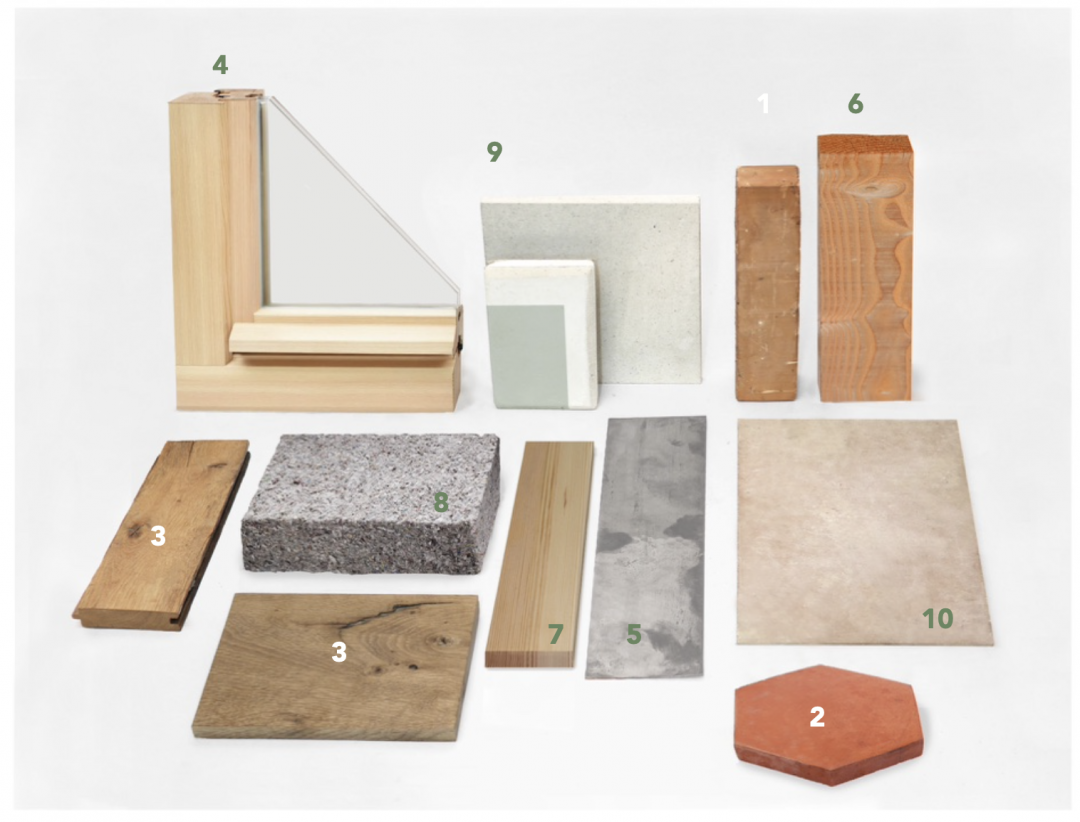 4
9
1
6
3
8
3
7
5
10
2